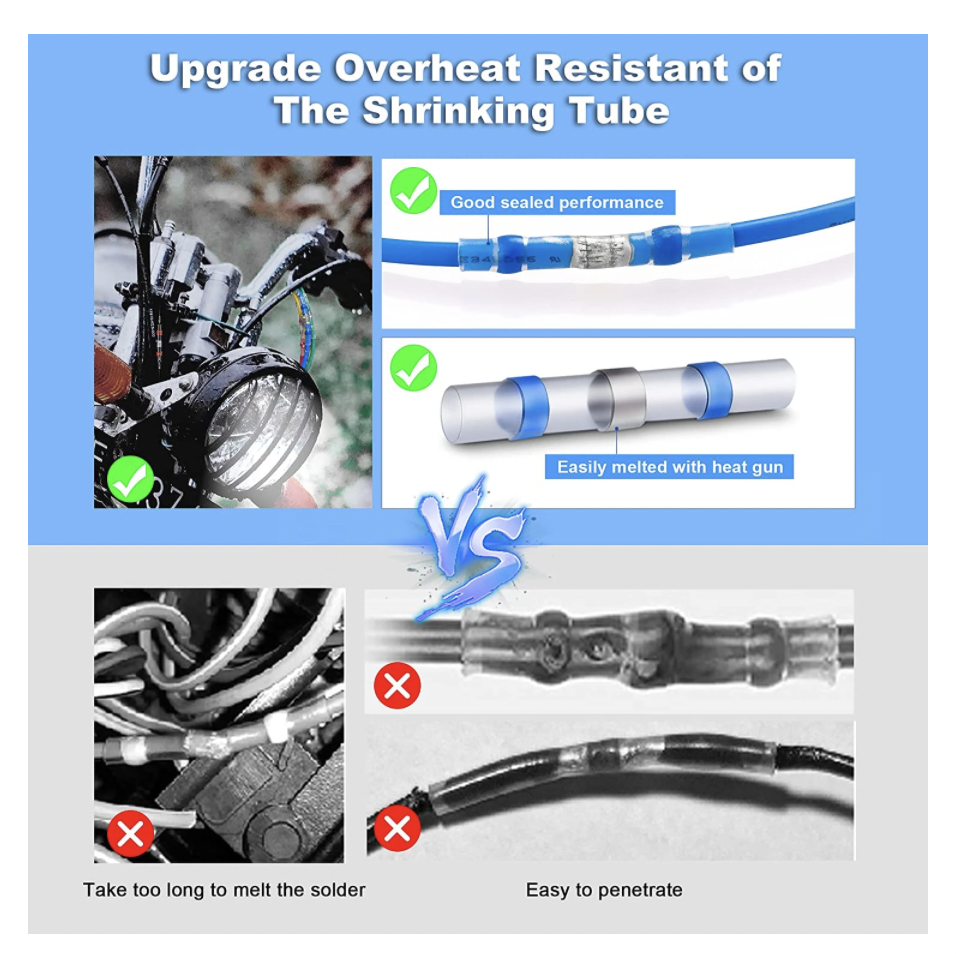 Upgrade Overheat Resistant of The Shrinking Tube

Good sealed performance

Easily melted with heat gun

VS

Take too long to melt the solder

Easy to penetrate